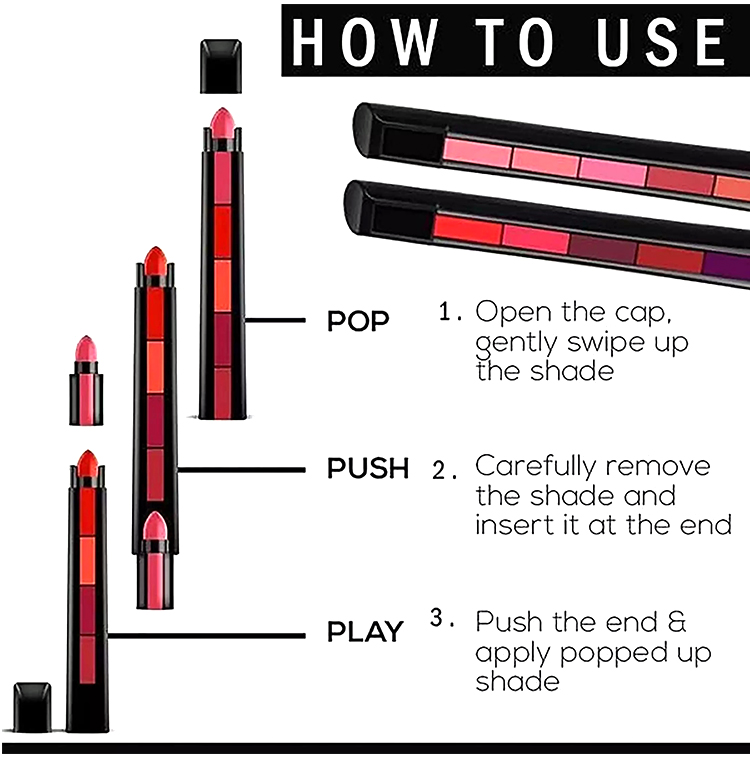 HOW TO USE

POP 1. Open the cap, gently swipe up the shade

PUSH 2. Carefully remove the shade and insert it at the end

PLAY 3. Push the end & apply popped up shade