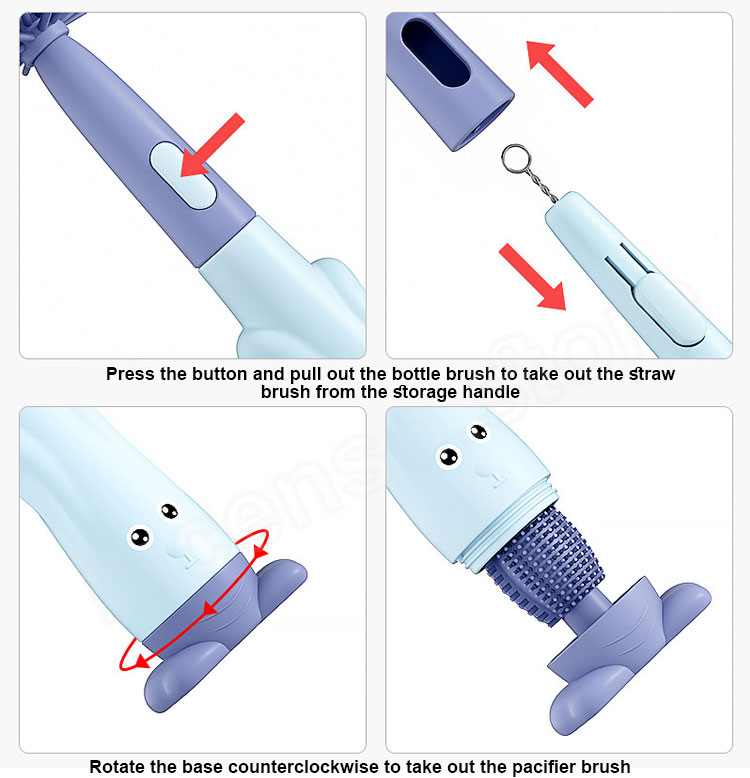 Press the button and pull out the bottle brush to take out the straw brush from the storage handle

Rotate the base counterclockwise to take out the pacifier brush