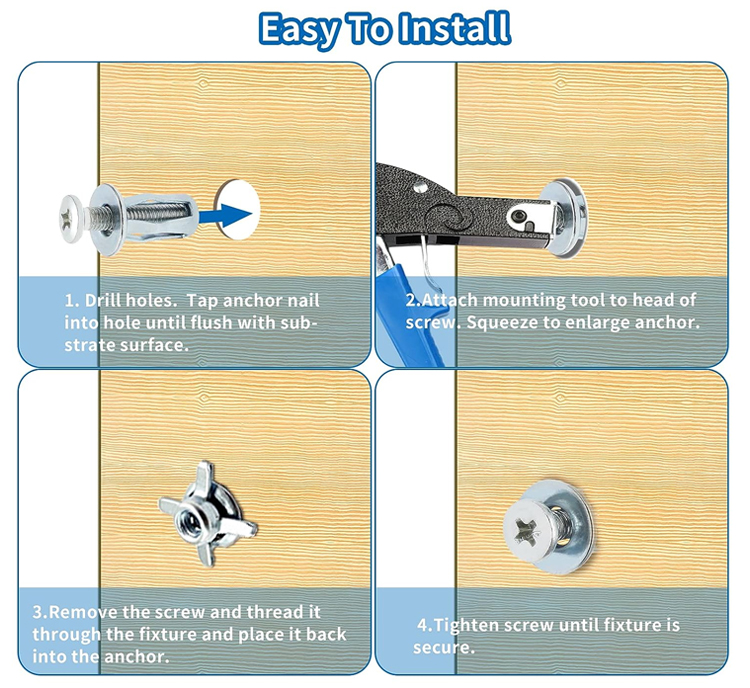 Easy To Install

1. Drill holes. Tap anchor nail into hole until flush with substrate surface.

2.Attach mounting tool to head of screw. Squeeze to enlarge anchor.

3.Remove the screw and thread it through the fixture and place it back into the anchor.

4.Tighten screw until fixture is secure.